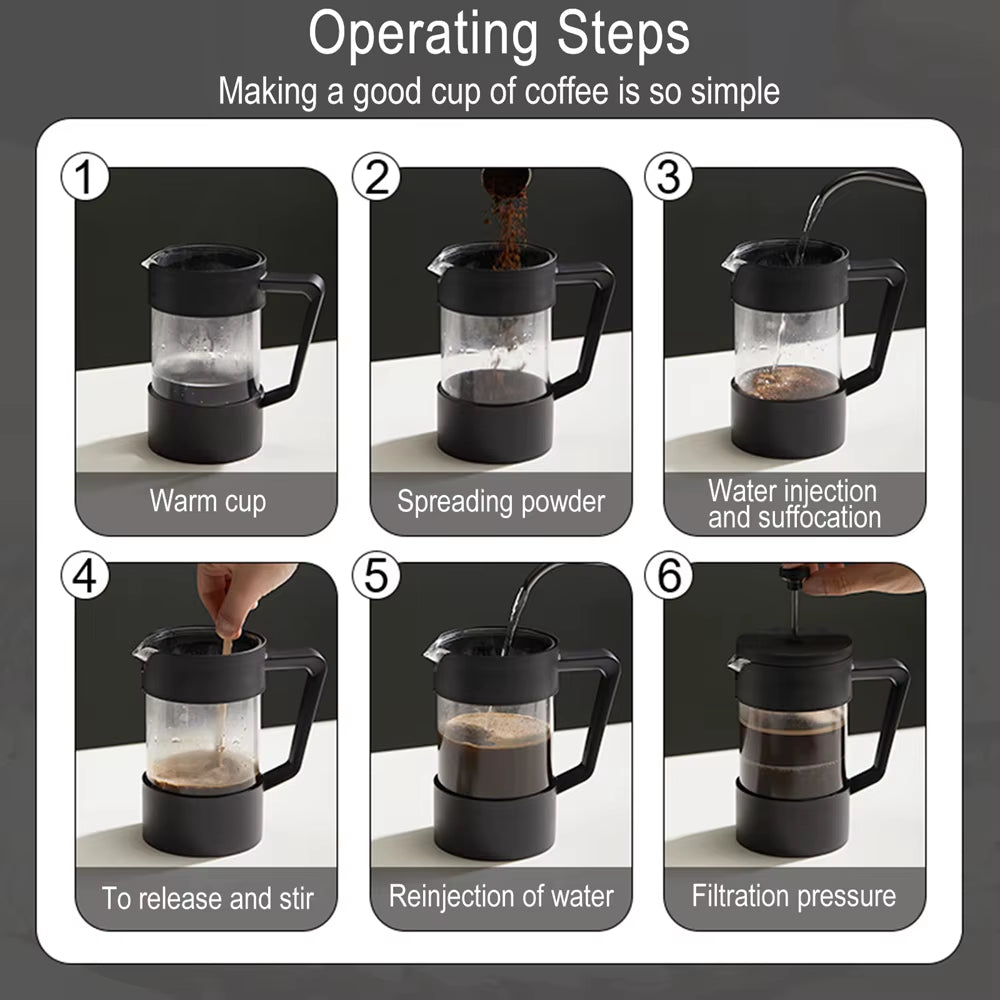 Operating Steps

Making a good cup of coffee is so simple

1
Warm cup

2
Spreading powder

3
Water injection and suffocation

4
To release and stir

5
Reinjection of water

6
Filtration pressure